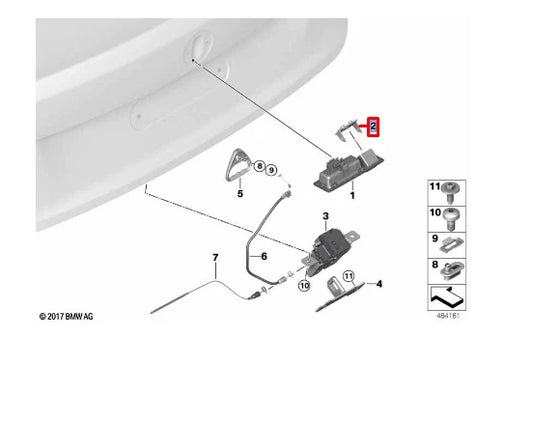 2
8
9
5
1
3
6
7
10
11
4
11
10
9
8
© 2017 BMW AG
484161