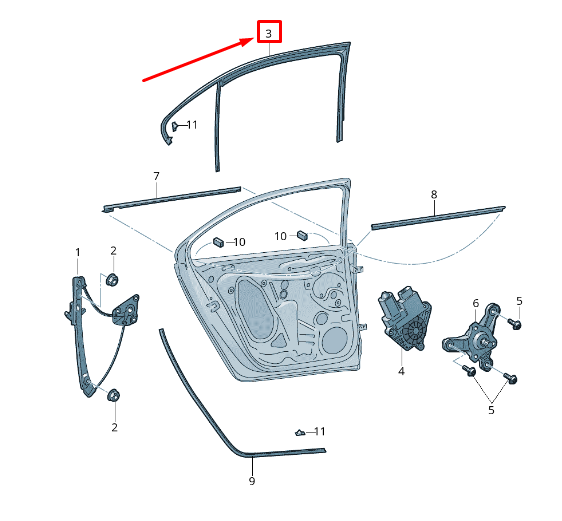 3
11
7
8
10
10
1
2
6
5
4
5
2
11
9