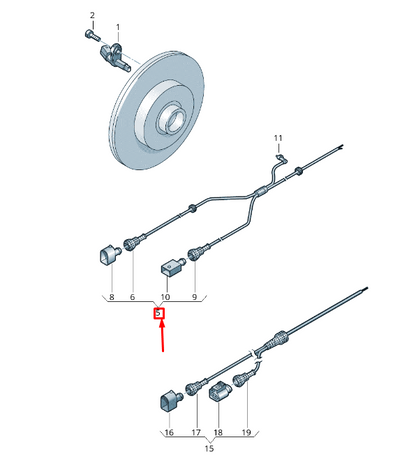 2
1
11
8
6
10
9
5
16
17
18
19
15