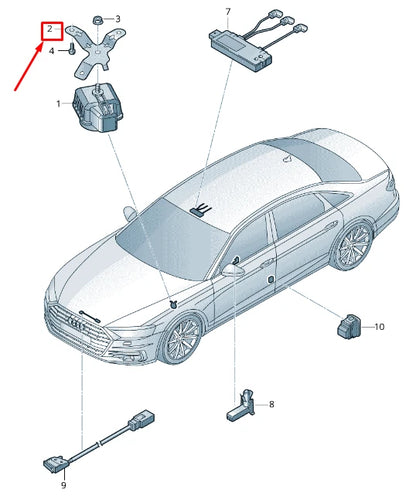 2
3
4
1
7
10
8
9