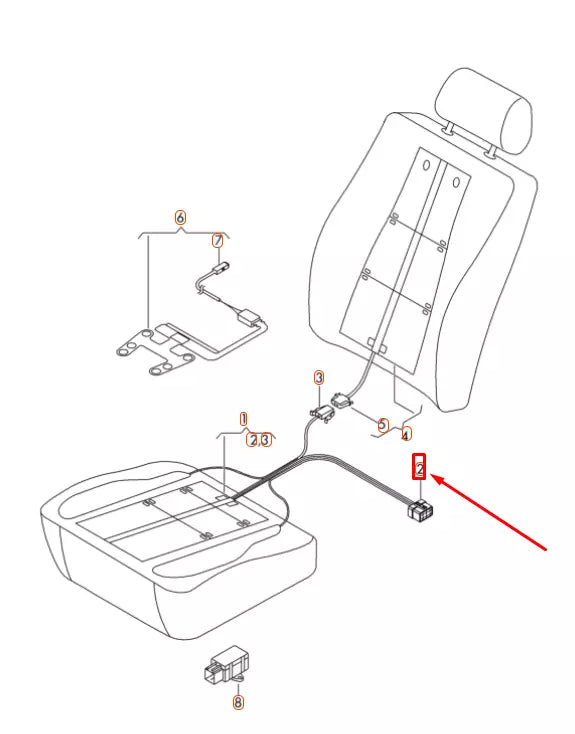 6
7
3
1
2,3
5
4
2
8