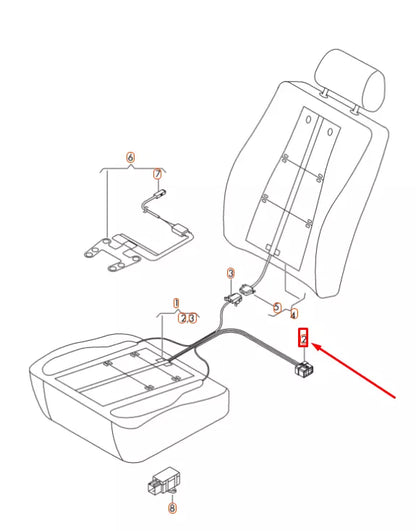 6
7
3
1
2 3
5
4
2
8