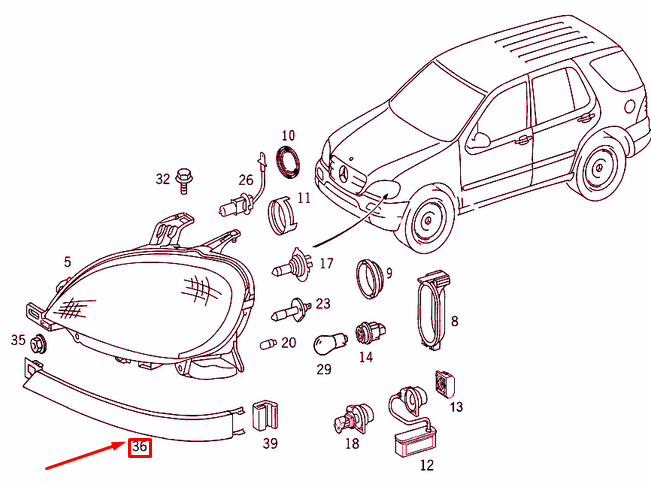 10
32
26
11
5
17
9
23
8
35
20
29
14
13
39
18
12
36