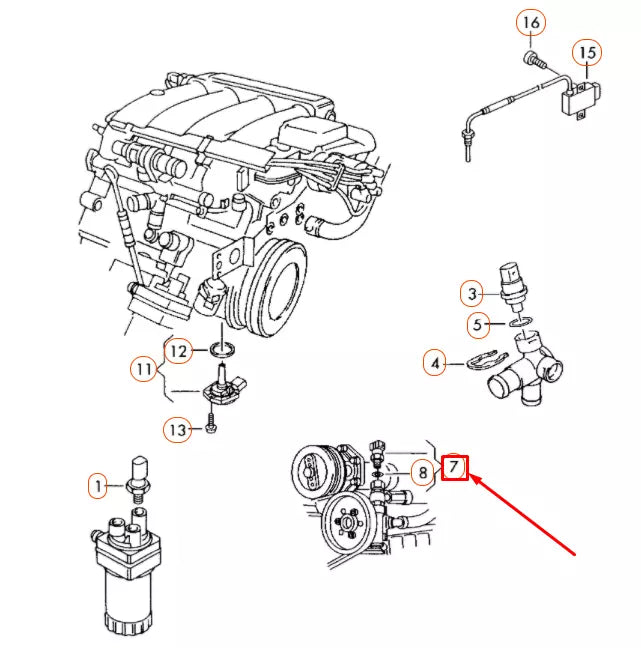 16
15
3
5
4
12
11
13
1
8
7