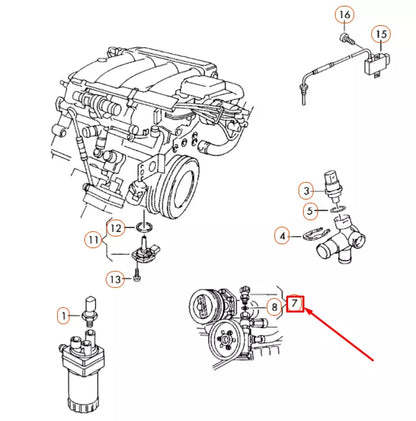 16
15
3
5
4
12
11
13
1
8
7