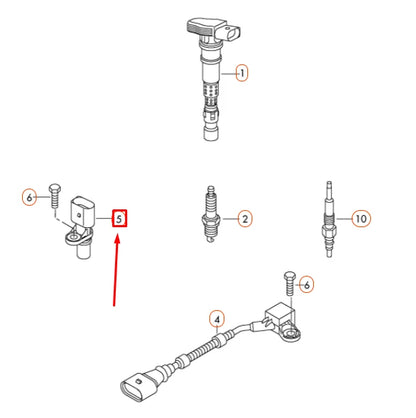 1

6

5

2

10

6

4