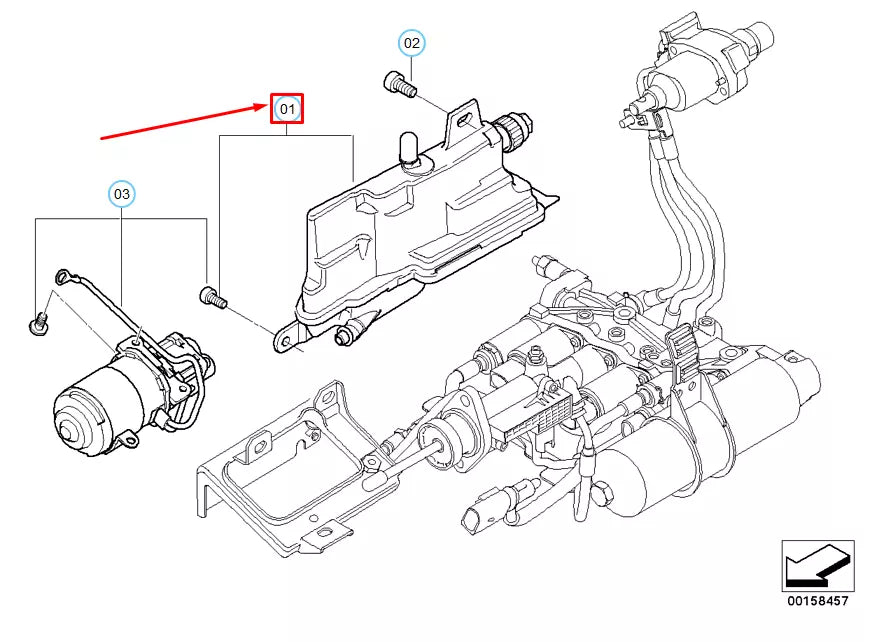 02

01

03

00158457