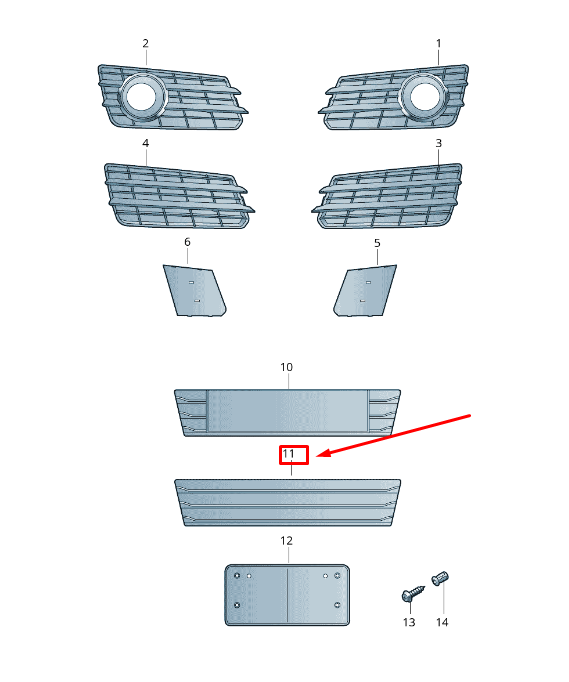 2
1
4
3
6
5
10
11
12
13
14