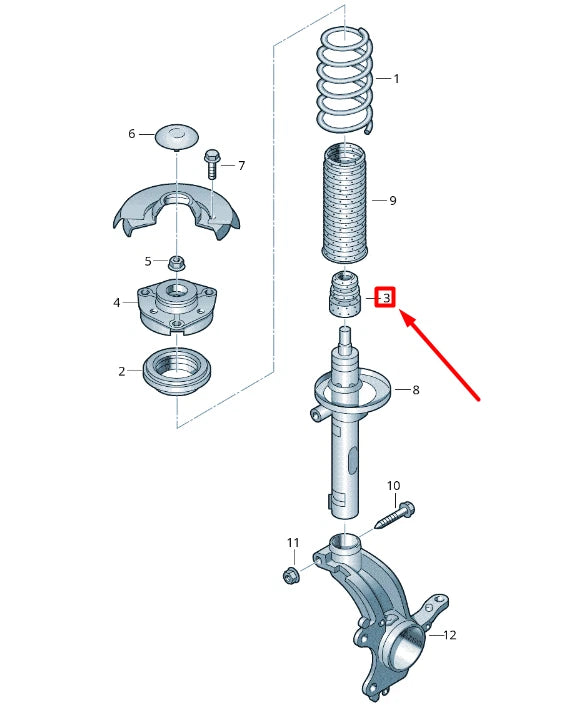 1
6
7
9
5
4
3
2
8
10
11
12