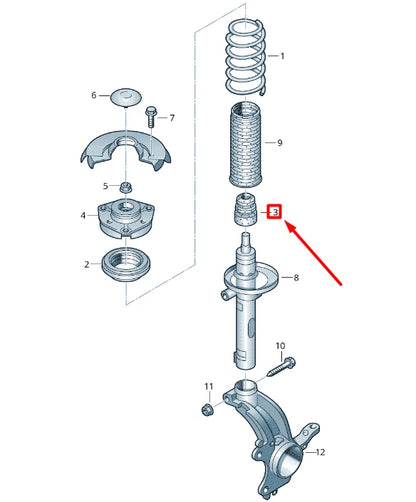 1
6
7
9
5
4
3
2
8
10
11
12