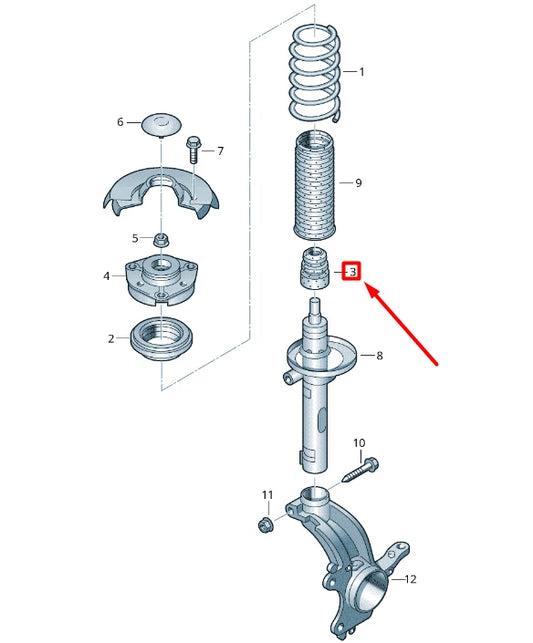 1
6
7
9
5
4
3
2
8
10
11
12