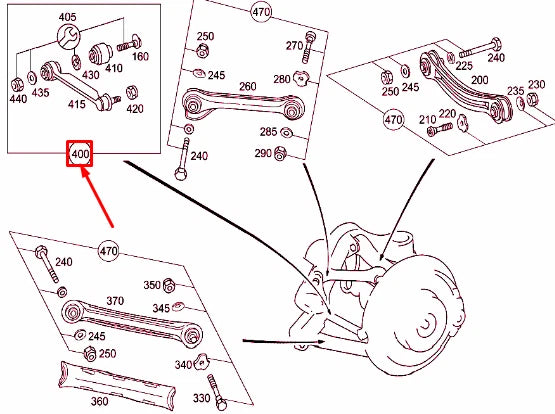 405
160
410
430
440
435
415
420
400
470
250
270
245
280
260
285
290
240
240
225
200
250
245
235
230
470
210
220
470
240
350
370
345
245
250
340
360
330