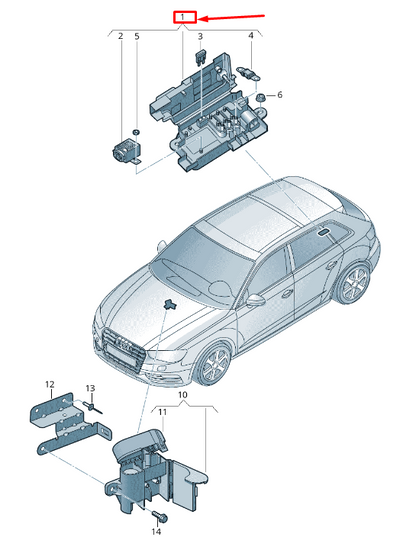 1
2
5
3
4
6
12
13
10
11
14