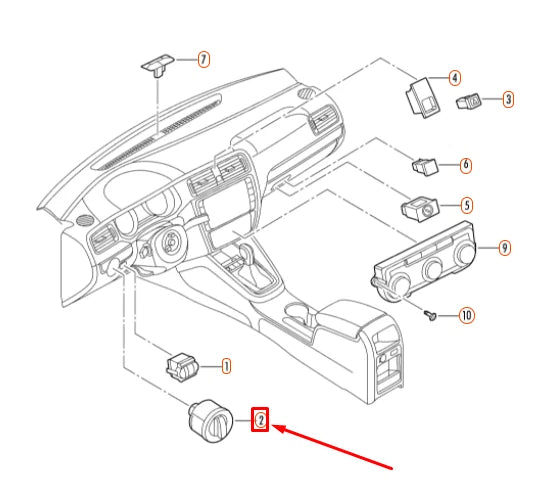 7
4
3
6
5
9
10
1
2