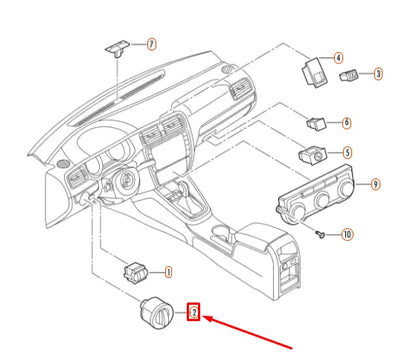 7
4
3
6
5
9
10
1
2