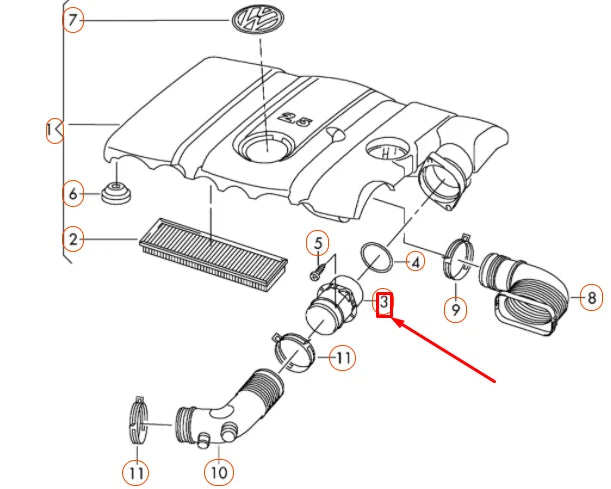 7
1
6
2
2.5
5
4
3
9
8
11
11
10