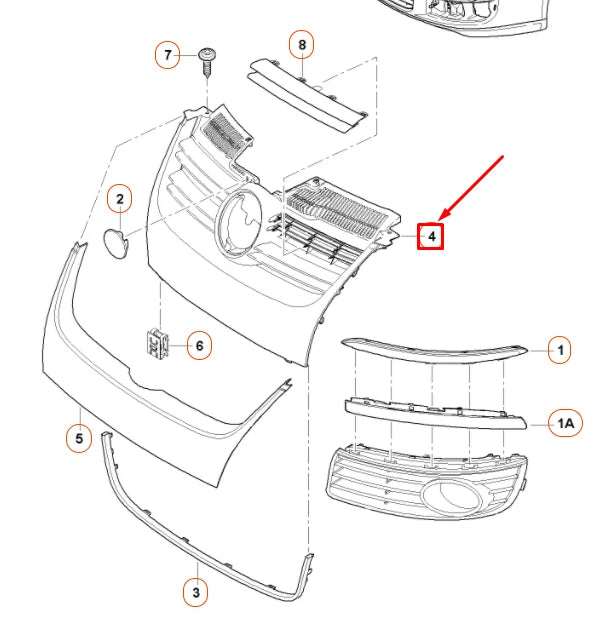 7
8
2
4
6
1
1A
5
3