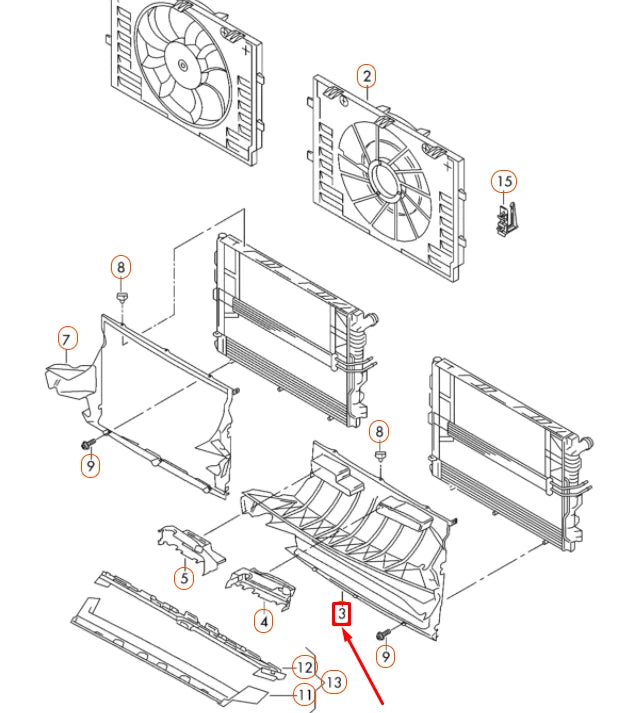 2
15
8
7
9
8
5
4
3
9
12
13
11