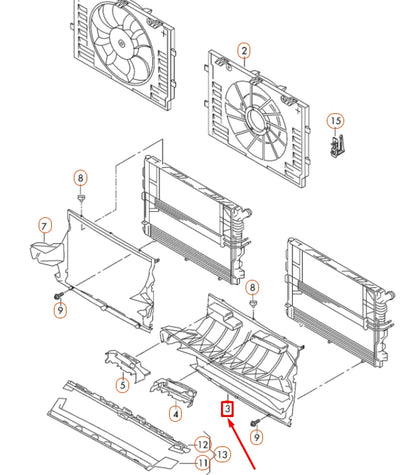 2
15
8
7
9
8
5
4
3
9
12
13
11