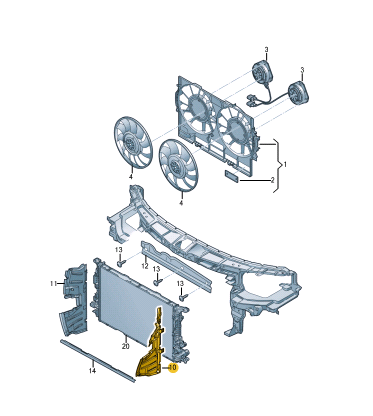 3
3
1
2
4
4
13
12
13
13
11
20
10
14