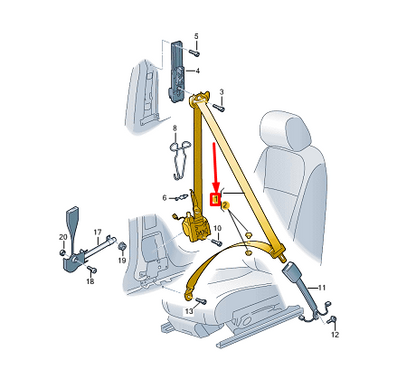 5
4
3
8
6
1
2
10
20
17
19
18
13
11
12