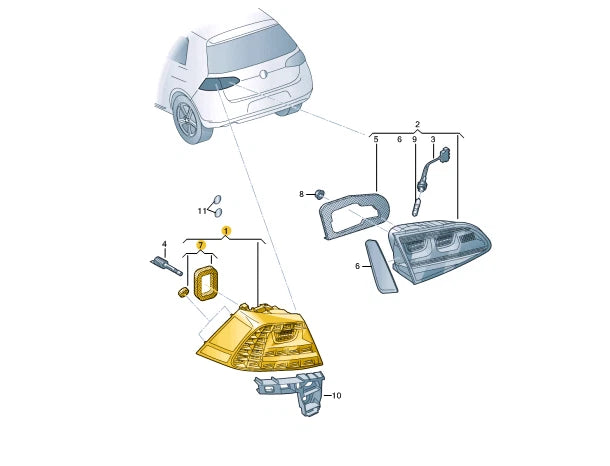 2
5
6
9
3
8
11
1
4
7
6
10