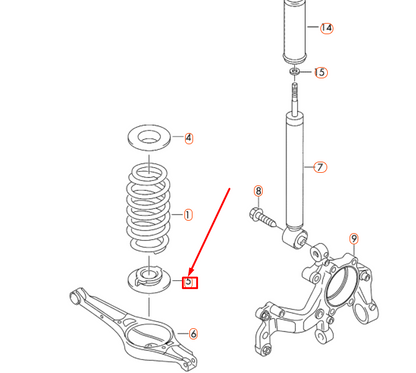 14
15
4
7
8
1
9
5
6