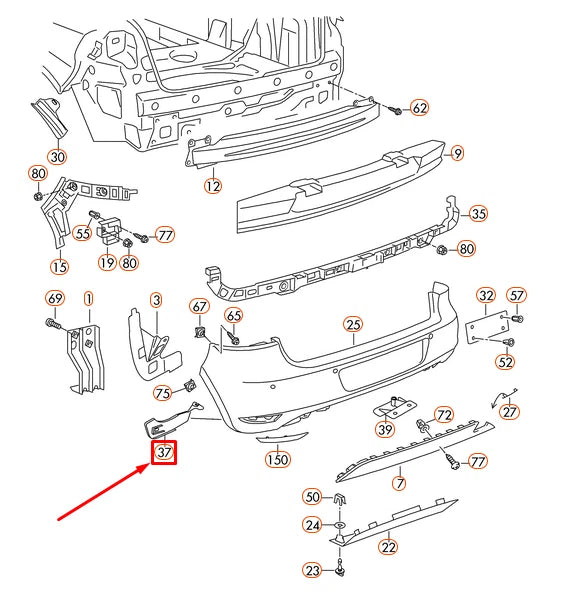 62
30
9
12
80
35
55
77
80
15
19
80
69
1
3
67
65
25
32
57
52
75
27
39
72
37
150
77
7
50
24
22
23