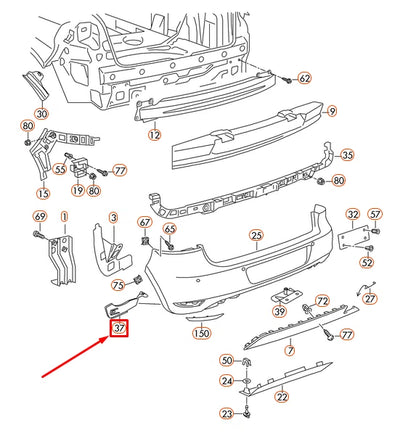 62
30
9
12
80
35
55
77
80
15
19
80
69
1
3
67
65
25
32
57
52
75
27
39
72
37
150
77
7
50
24
22
23