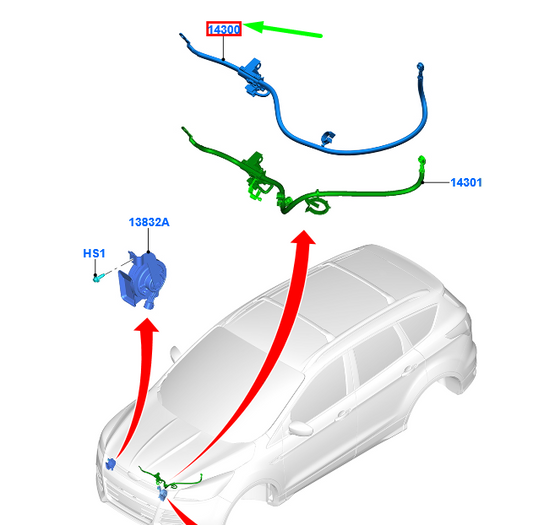 14300

14301

13832A

HS1