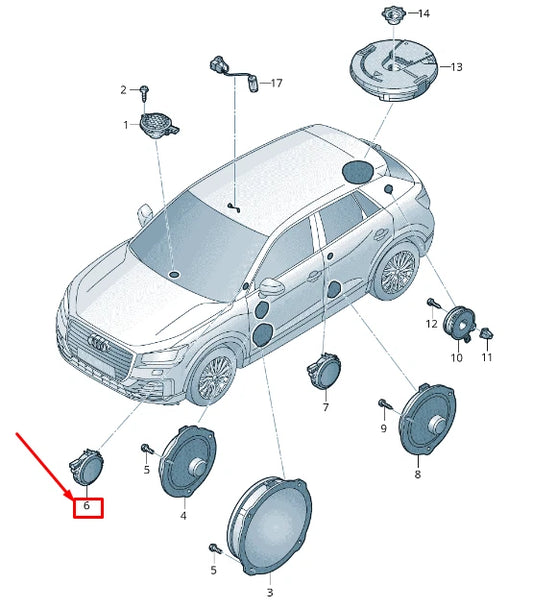 14
13
2
17
1
12
10
11
7
9
8
5
6
4
5
3