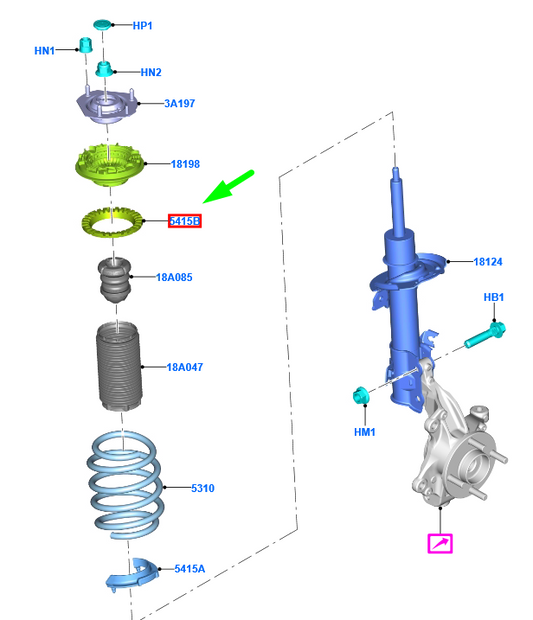 HP1
HN1
HN2
3A197
18198
5415B
18A085
18A047
5310
5415A
18124
HB1
HM1