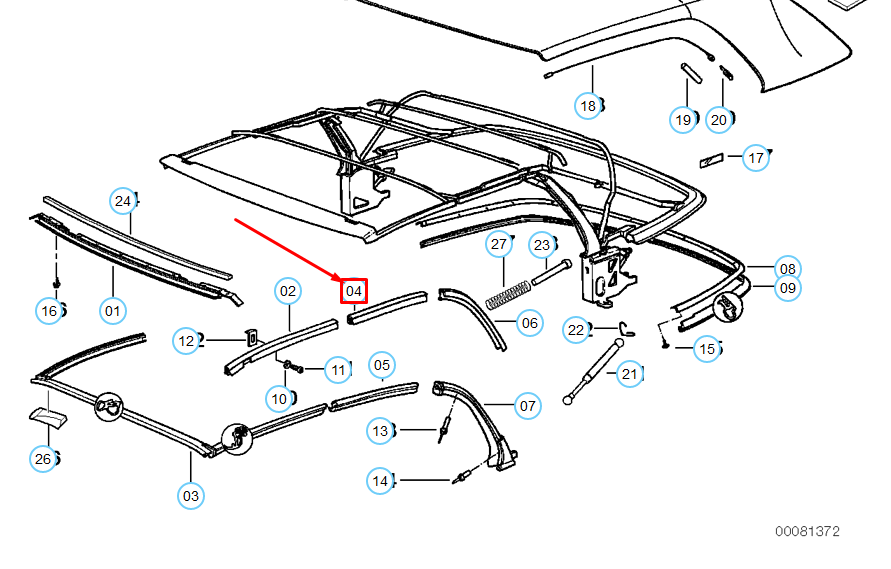 18
19
20
17
24
27
23
08
09
16
01
02
04
06
22
15
12
11
05
21
10
07
13
26
14
03
00081372