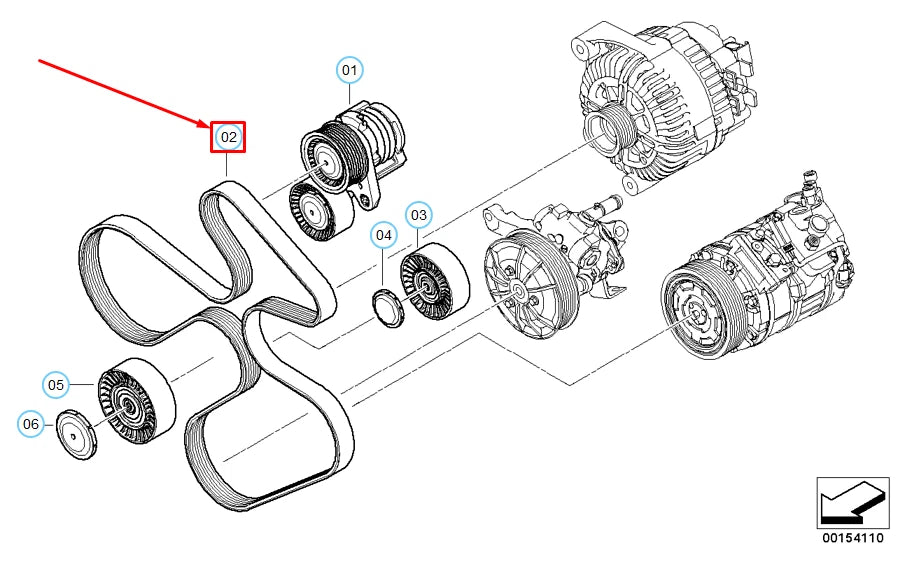 01
02
03
04
05
06
00154110