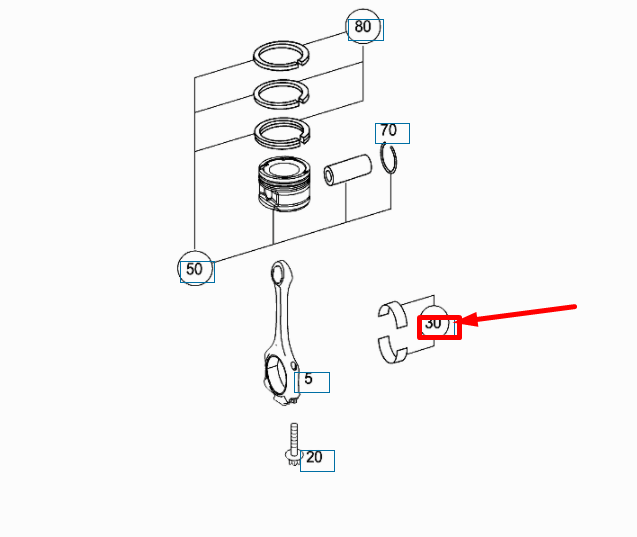 80
70
50
30
5
20