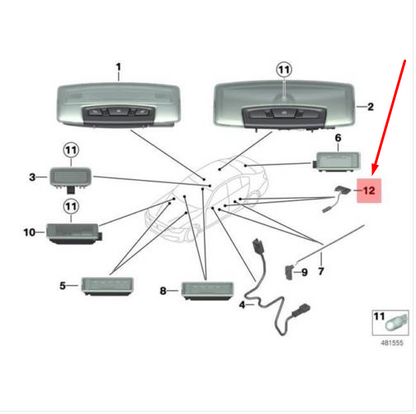 1
11
2
6
11
3
12
11
10
9
7
5
8
4
11
481555