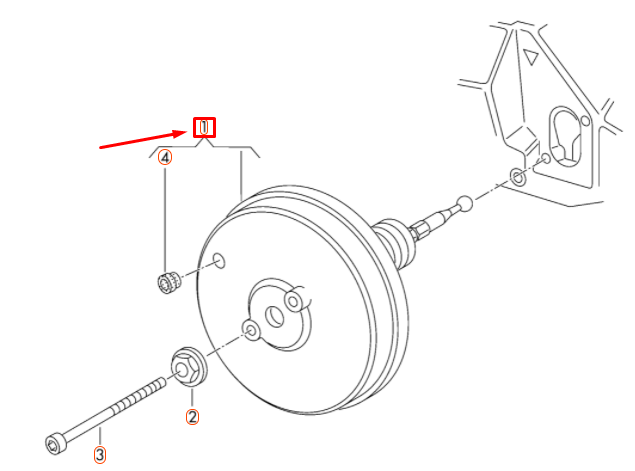 1
4
2
3