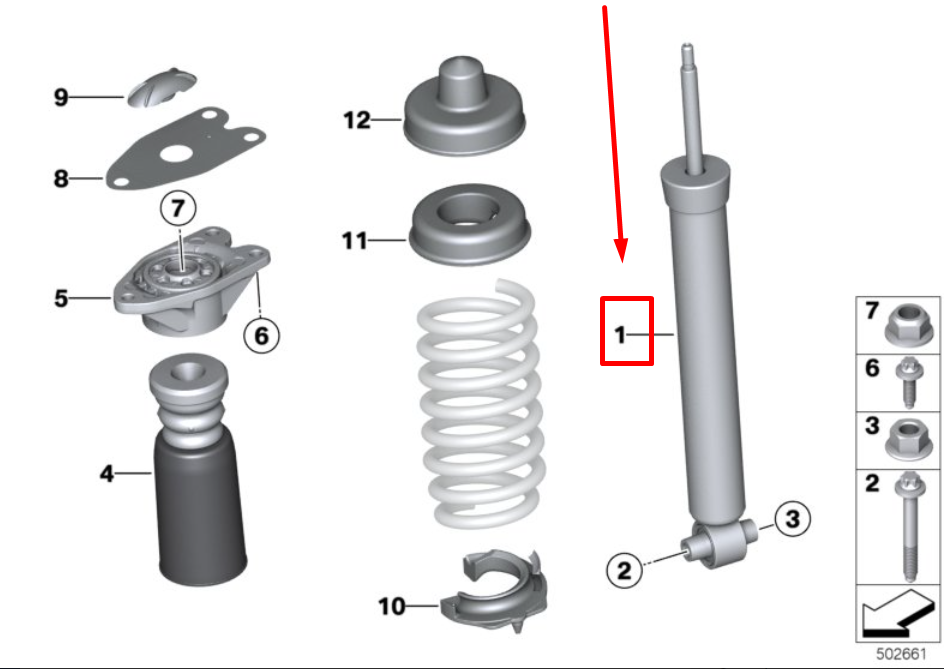 9
8
7
5
6
4
12
11
10
1
2
3
7
6
3
2
502661