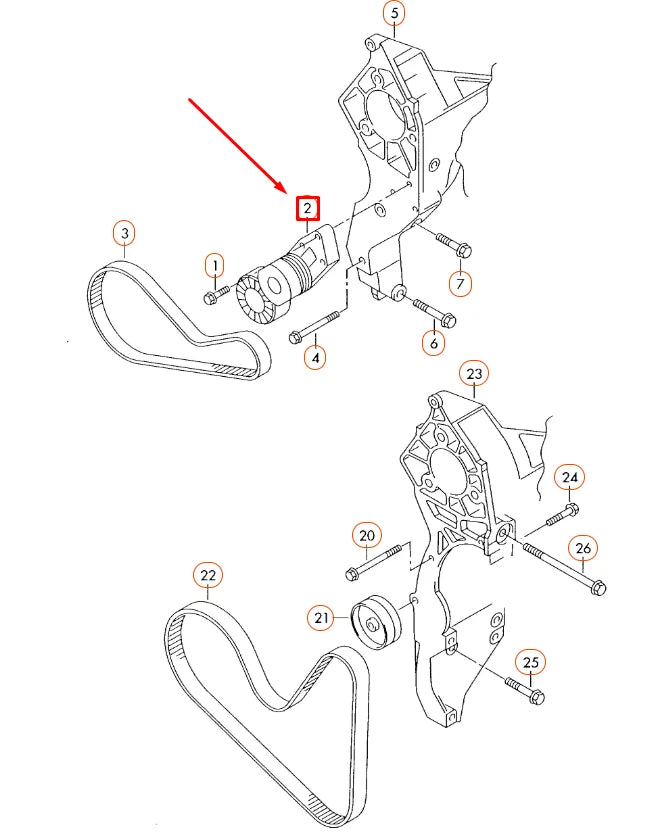 5
2
3
1
7
4
6
23
24
20
26
22
21
25