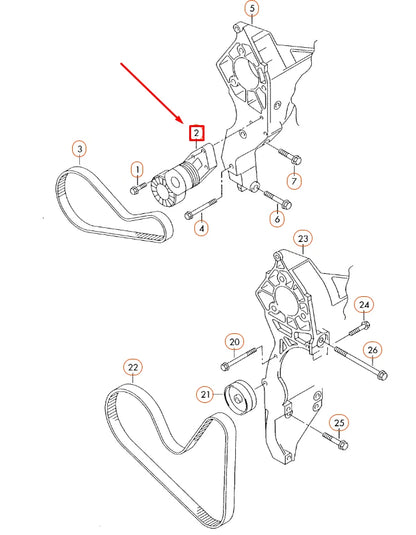 5
2
3
1
7
4
6
23
24
20
26
22
21
25