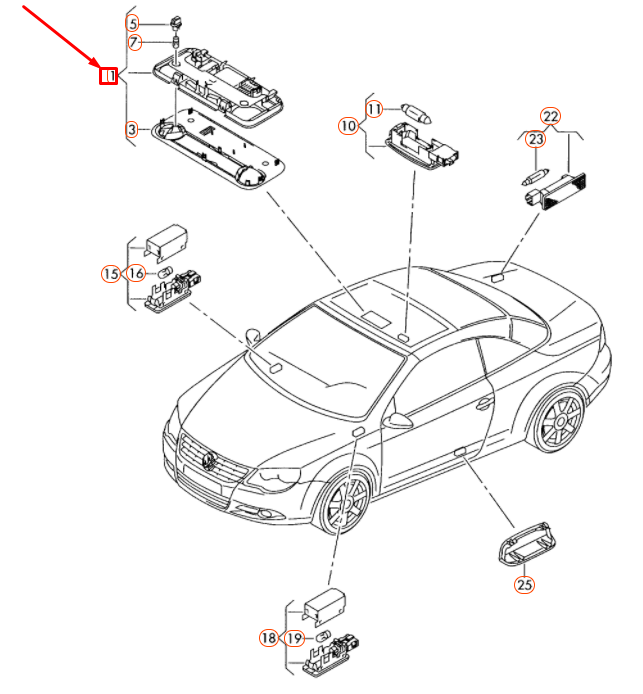 5
7
1
3
11
10
22
23
15
16
25
18
19