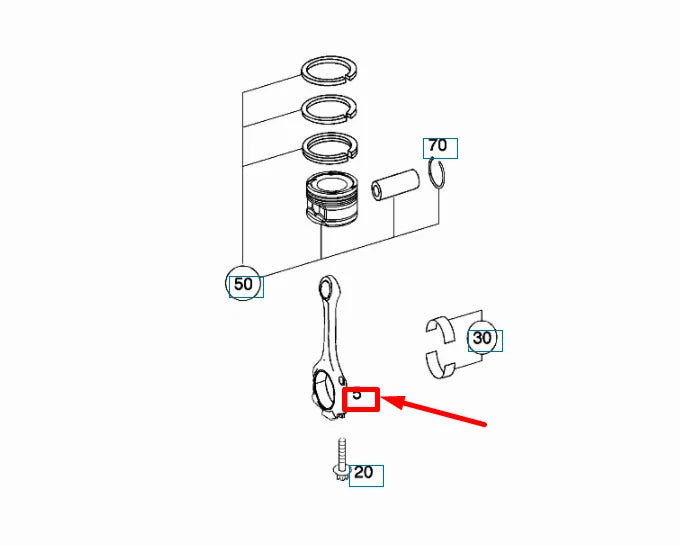 70
50
30
5
20