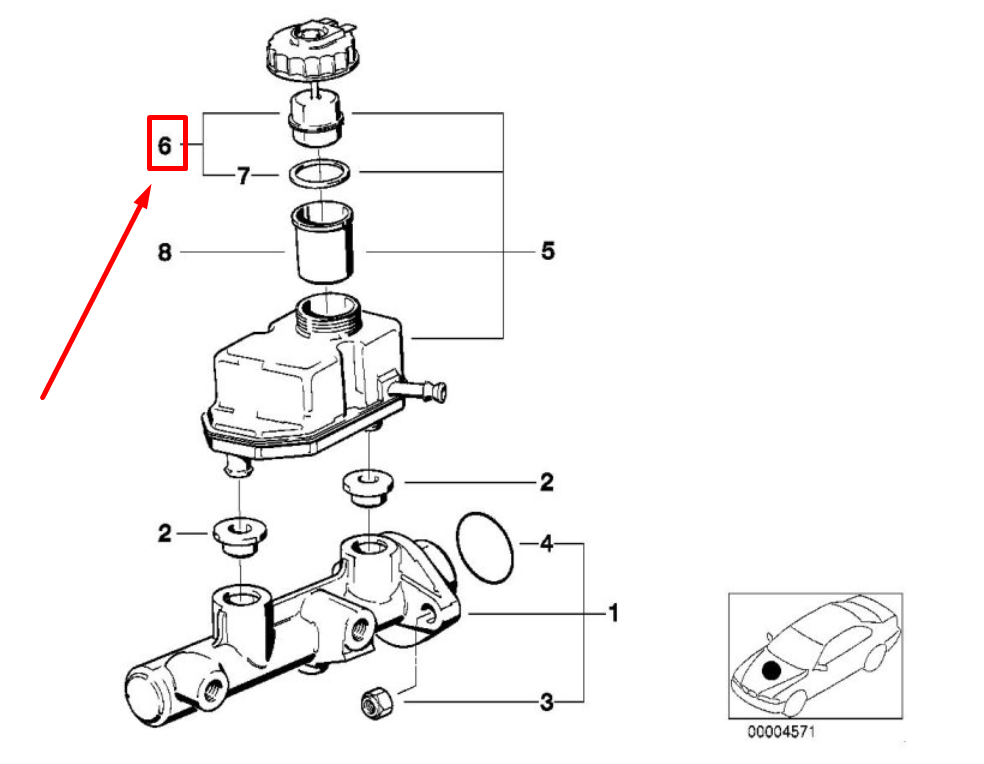 6
7
8
5
2
2
4
1
3
00004571