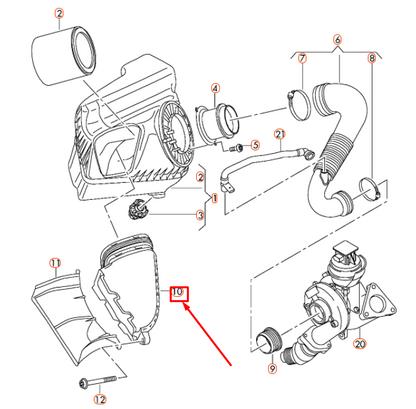 2
6
7
8
4
21
5
2
1
3
11
10
20
9
12