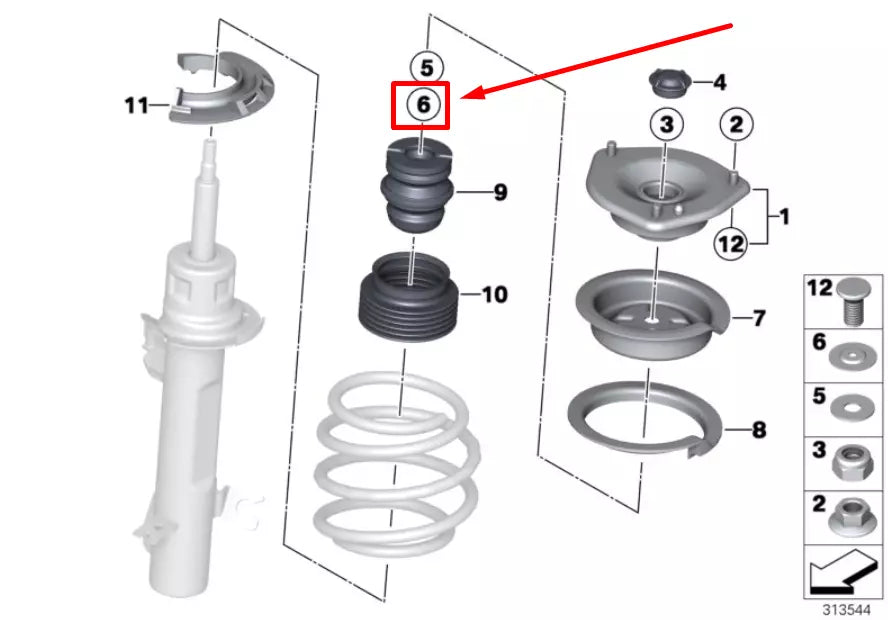 11
5
6
9
10
4
3
2
1
12
7
8
12
6
5
3
2
313544