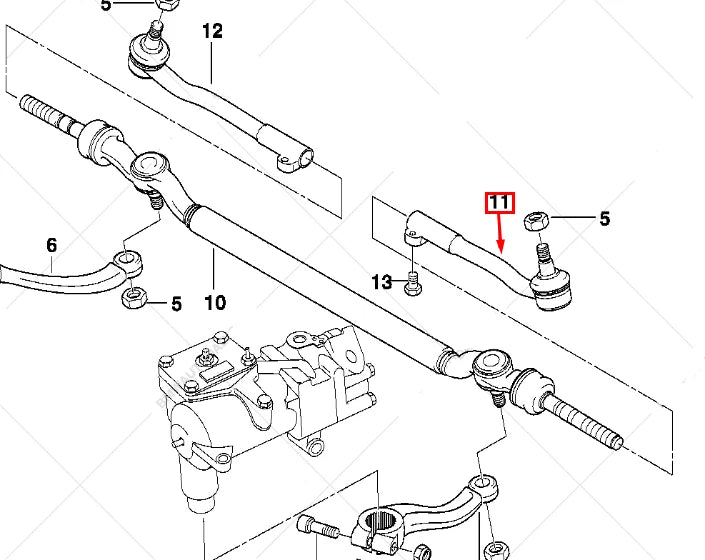 5
12
11
5
6
13
5
10