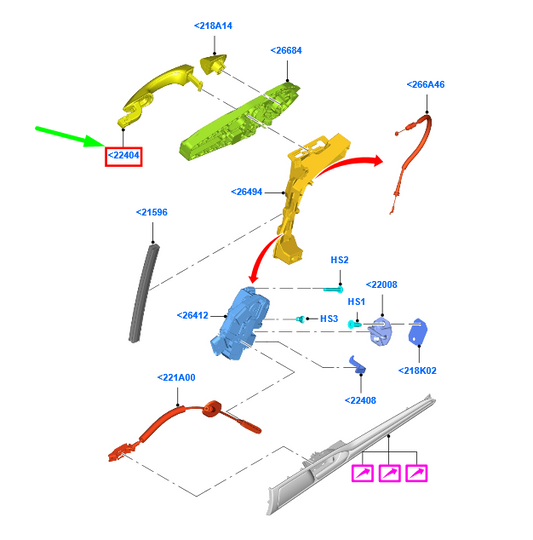 <218A14
<26684
<266A46
<22404
<26494
<21596
HS2
<22008
HS1
<26412
HS3
<218K02
<221A00
<22408