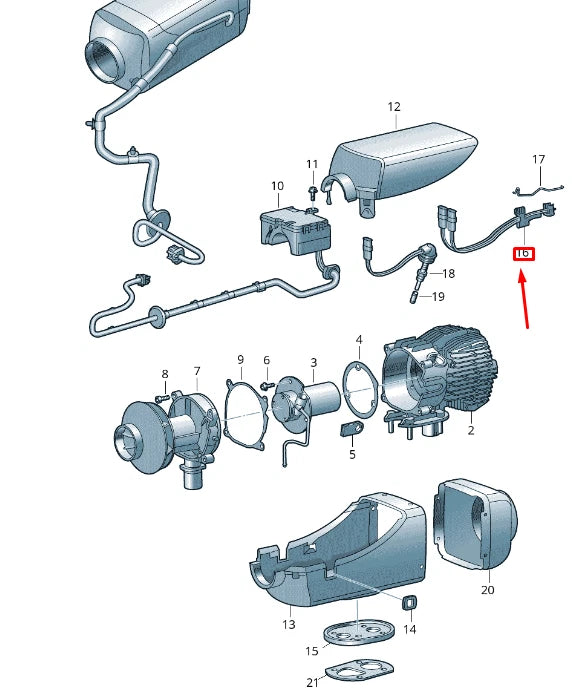 12
17
11
10
16
18
19
4
9
6
3
8
7
2
5
20
13
14
15
21