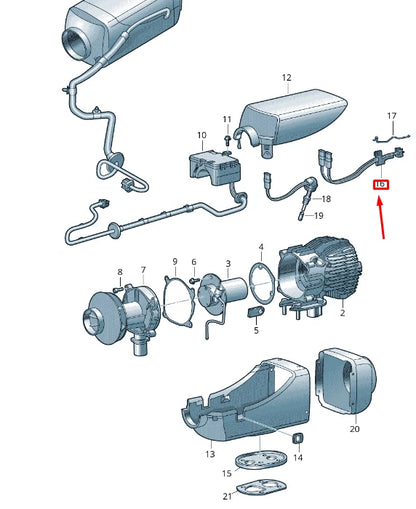 12
17
11
10
16
18
19
4
9
6
3
8
7
2
5
20
13
14
15
21