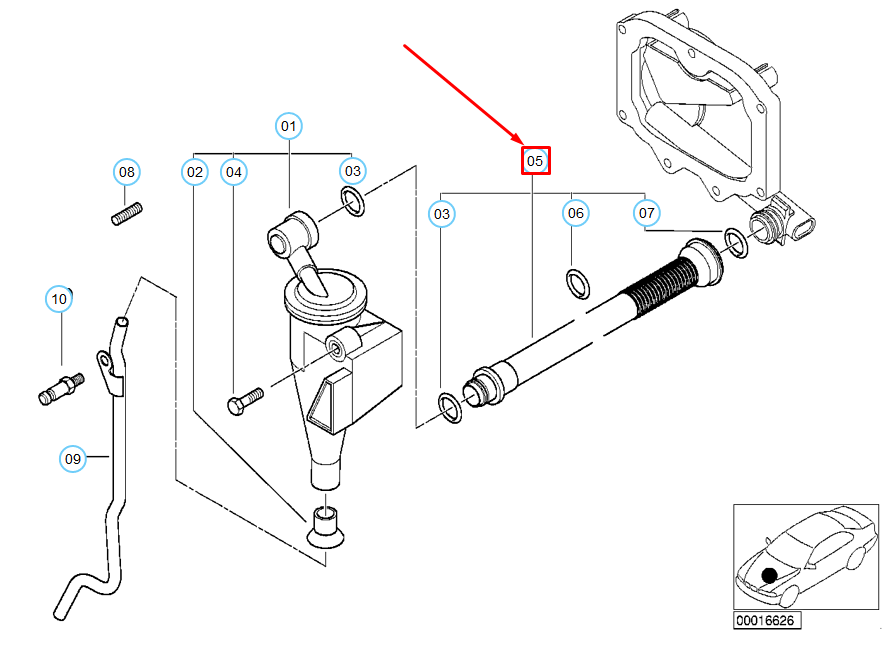 01
08
02
04
03
05
03
06
07
10
09
00016626